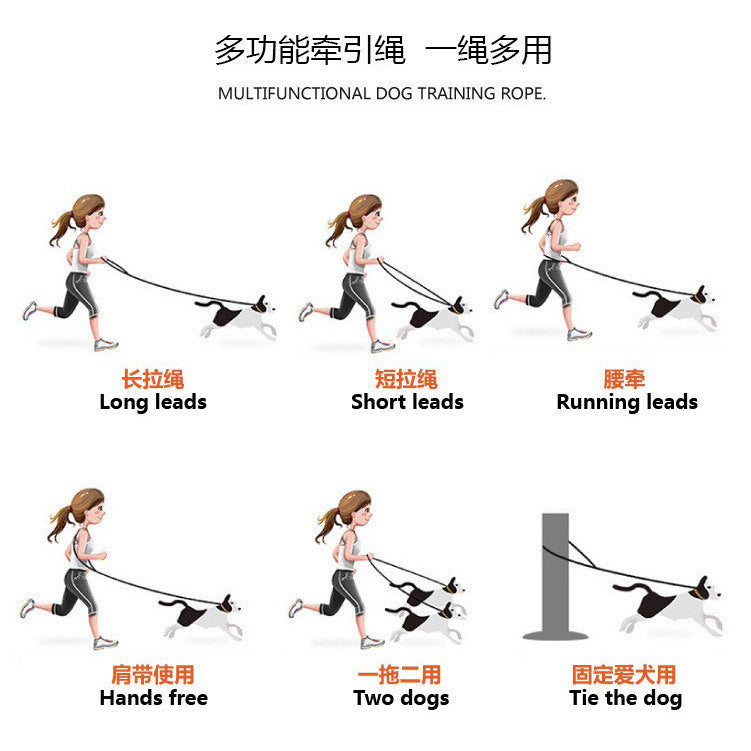 多功能牵引绳 一绳多用

MULTIFUNCTIONAL DOG TRAINING ROPE.

长拉绳
Long leads

短拉绳
Short leads

腰牵
Running leads

肩带使用
Hands free

一拖二用
Two dogs

固定爱犬用
Tie the dog