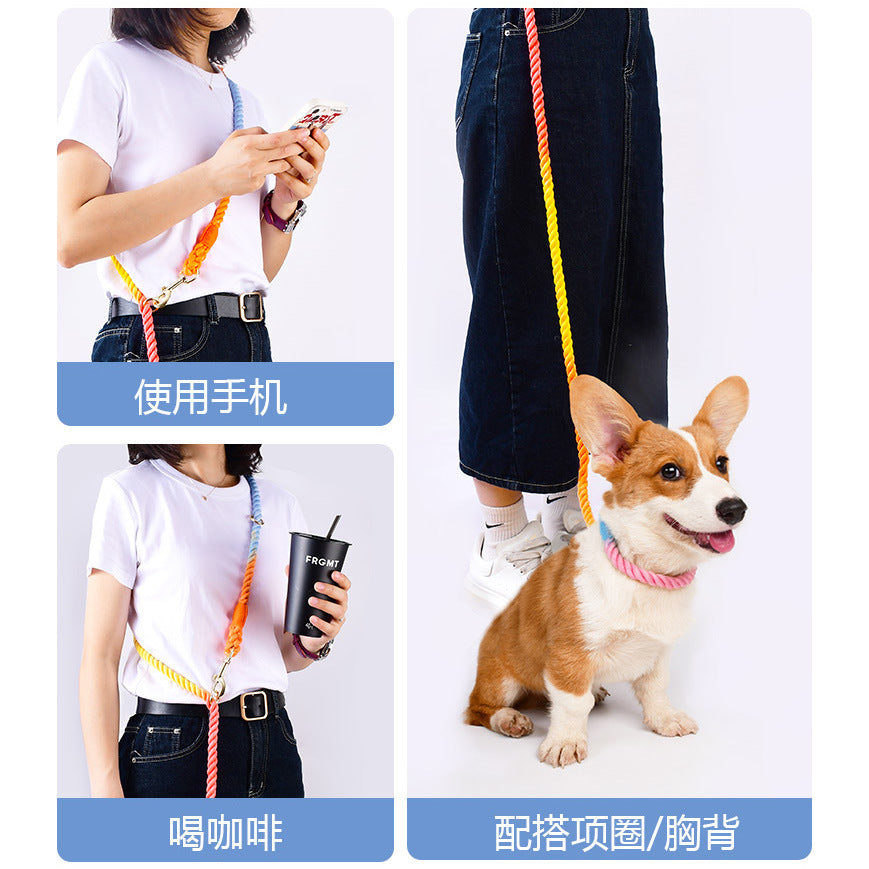 使用手机

FRGMT

喝咖啡

配搭项圈/胸背